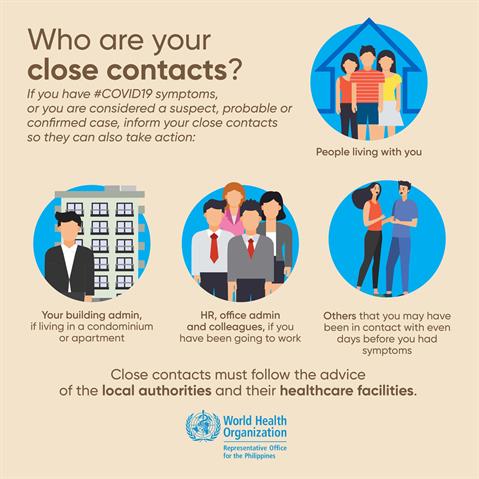 Who are your close contacts?

If you have #COVID19 symptoms, or you are considered a suspect, probable or confirmed case, inform your close contacts so they can also take action:

People living with you

Your building admin, if living in a condominium or apartment

HR, office admin and colleagues, if you have been going to work

Others that you may have been in contact with even days before you had symptoms

Close contacts must follow the advice of the local authorities and their healthcare facilities.

World Health Organization
Representative Office for the Philippines