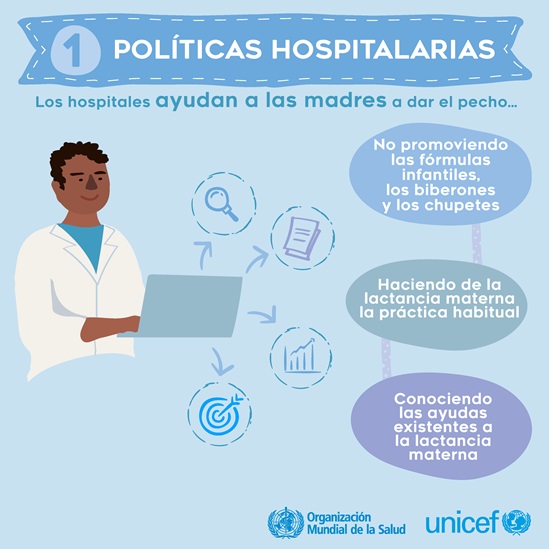 1 POLÍTICAS HOSPITALARIAS

Los hospitales ayudan a las madres a dar el pecho...

No promoviendo las fórmulas infantiles, los biberones y los chupetes

Haciendo de la lactancia materna la práctica habitual

Conociendo las ayudas existentes a la lactancia materna

Organización Mundial de la Salud

unicef